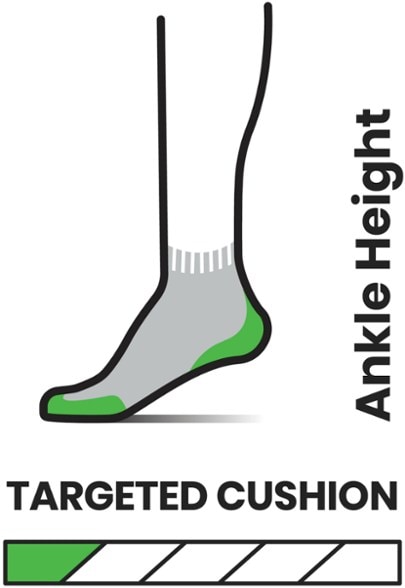 Ankle Height

TARGETED CUSHION