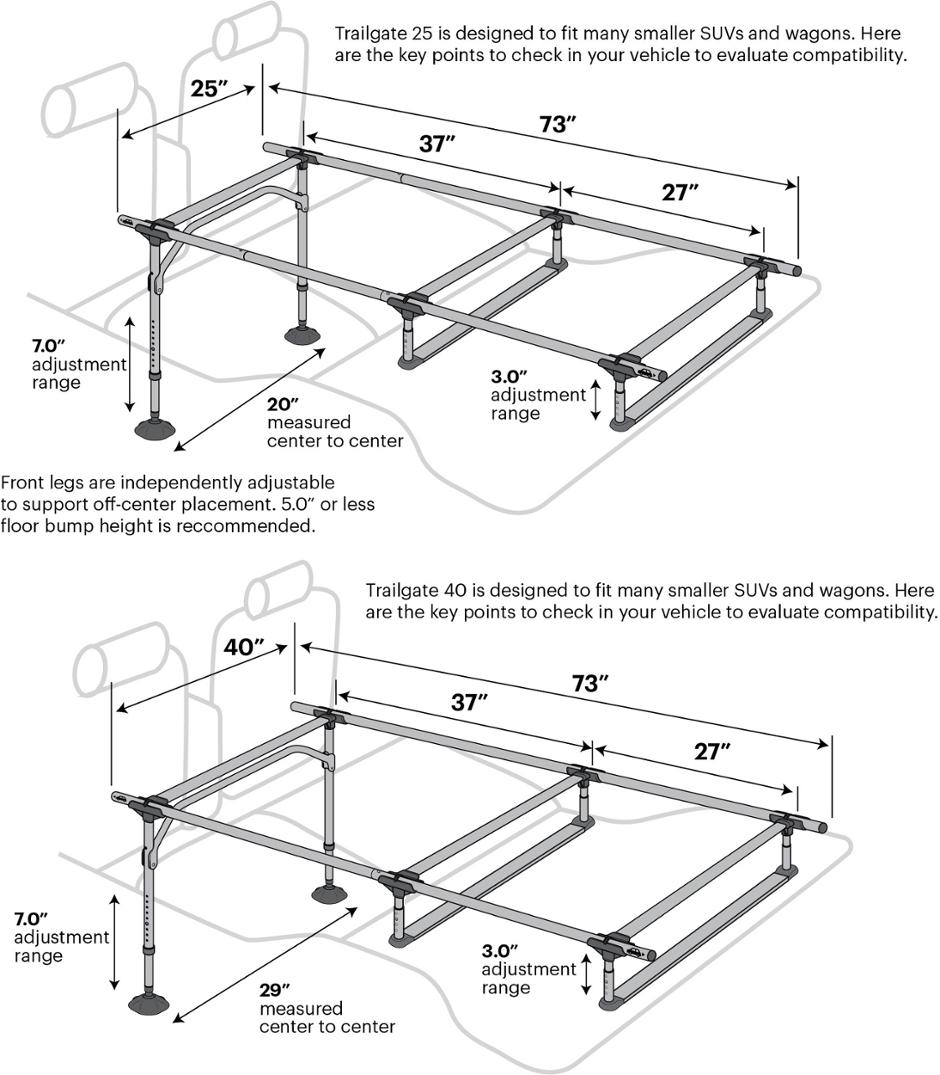 Trailgate 25 is designed to fit many smaller SUVs and wagons. Here are the key points to check in your vehicle to evaluate compatibility.

25″

73″

37″

27″

7.0″ adjustment range

20″ measured center to center

3.0″ adjustment range

Front legs are independently adjustable to support off-center placement. 5.0″ or less floor bump height is reccommended.

Trailgate 40 is designed to fit many smaller SUVs and wagons. Here are the key points to check in your vehicle to evaluate compatibility.

40″

73″

37″

27″

7.0″ adjustment range

29″ measured center to center

3.0″ adjustment range