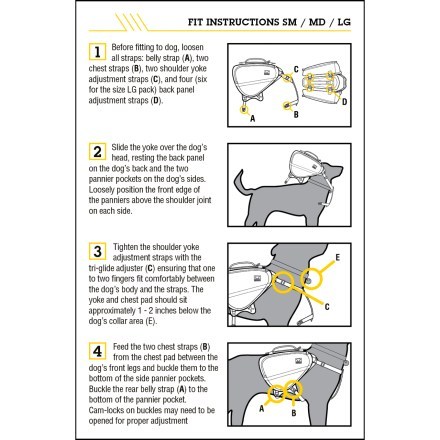 FIT INSTRUCTIONS SM / MD / LG

1 Before fitting to dog, loosen all straps: belly strap (A), two chest straps (B), two shoulder yoke adjustment straps (C), and four (six for the size LG pack) back panel adjustment straps (D).

C
D
A
B

2 Slide the yoke over the dog's head, resting the back panel on the dog's back and the two pannier pockets on the dog's sides. Loosely position the front edge of the panniers above the shoulder joint on each side.

3 Tighten the shoulder yoke adjustment straps with the tri-glide adjuster (C) ensuring that one to two fingers fit comfortably between the dog's body and the straps. The yoke and chest pad should sit approximately 1 - 2 inches below the dog's collar area (E).

E
C

4 Feed the two chest straps (B) from the chest pad between the dog's front legs and buckle them to the bottom of the side pannier pockets. Buckle the rear belly strap (A) to the bottom of the pannier pocket. Cam-locks on buckles may need to be opened for proper adjustment

A
B