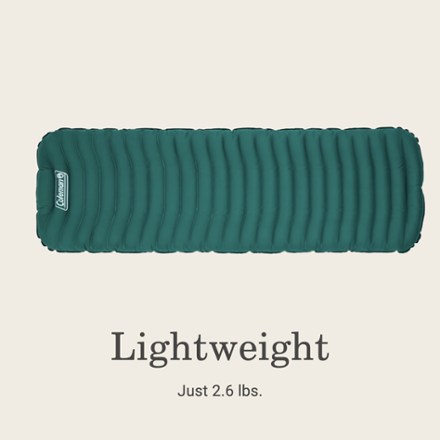 Coleman

Lightweight

Just 2.6 lbs.