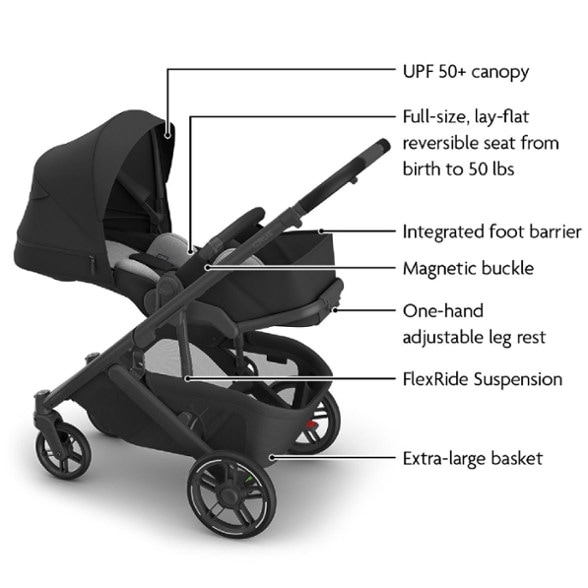 UPF 50+ canopy

Full-size, lay-flat reversible seat from birth to 50 lbs

Integrated foot barrier

Magnetic buckle

One-hand adjustable leg rest

FlexRide Suspension

Extra-large basket