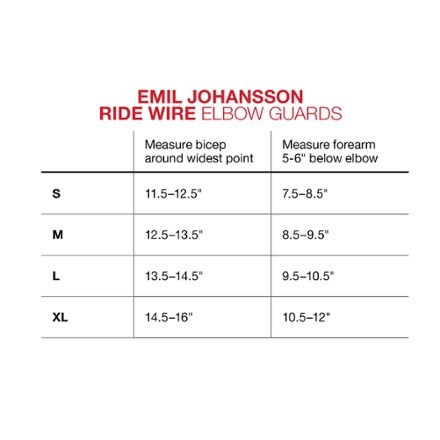 EMIL JOHANSSON
RIDE WIRE ELBOW GUARDS

| | Measure bicep around widest point | Measure forearm 5-6" below elbow |
|---|---|---|
| S | 11.5–12.5" | 7.5–8.5" |
| M | 12.5–13.5" | 8.5–9.5" |
| L | 13.5–14.5" | 9.5–10.5" |
| XL | 14.5–16" | 10.5–12" |