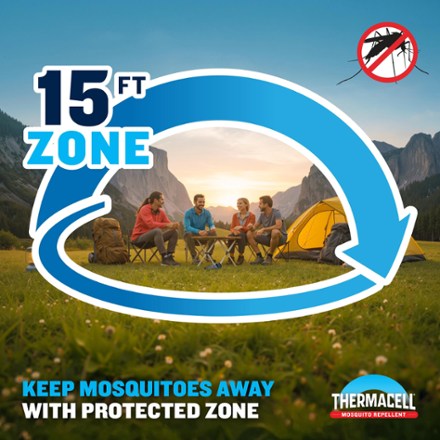 15 FT
ZONE

KEEP MOSQUITOES AWAY
WITH PROTECTED ZONE

THERMACELL
MOSQUITO REPELLENT