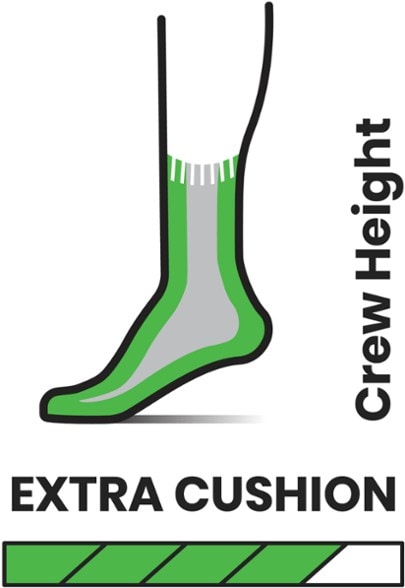 Crew Height

EXTRA CUSHION