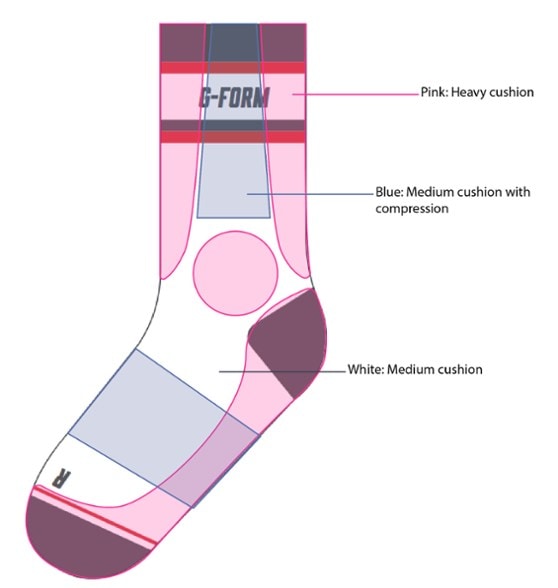 G-FORM

Pink: Heavy cushion

Blue: Medium cushion with compression

White: Medium cushion

R