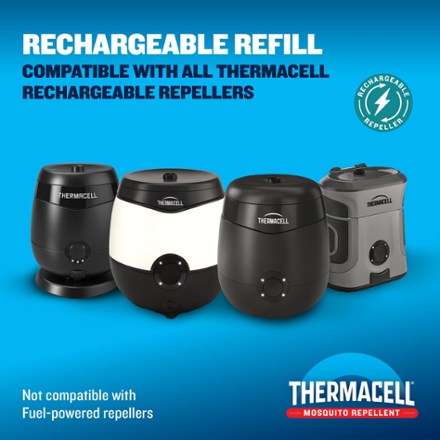 RECHARGEABLE REFILL
COMPATIBLE WITH ALL THERMACELL RECHARGEABLE REPELLERS

RECHARGEABLE REPELLER

THERMACELL

THERMACELL

THERMACELL

THERMACELL

Not compatible with Fuel-powered repellers

THERMACELL®
MOSQUITO REPELLENT