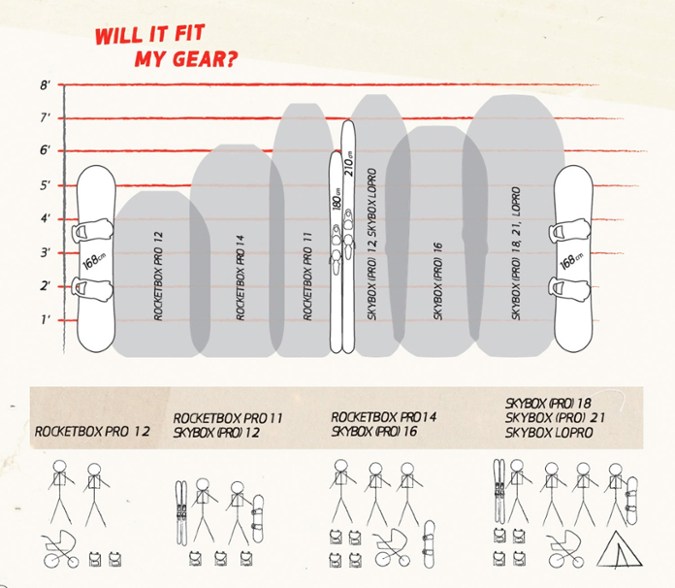 WILL IT FIT MY GEAR?

8'
7'
6'
5'
4'
3'
2'
1'

168cm
ROCKETBOX PRO 12
ROCKETBOX PRO 14
ROCKETBOX PRO 11
180cm
210cm
SKYBOX (PRO) 12 SKYBOX LOPRO
SKYBOX (PRO) 16
SKYBOX (PRO) 18, 21, LOPRO
168cm

ROCKETBOX PRO 12

ROCKETBOX PRO 11
SKYBOX (PRO) 12

ROCKETBOX PRO 14
SKYBOX (PRO) 16

SKYBOX (PRO) 18
SKYBOX (PRO) 21
SKYBOX LOPRO