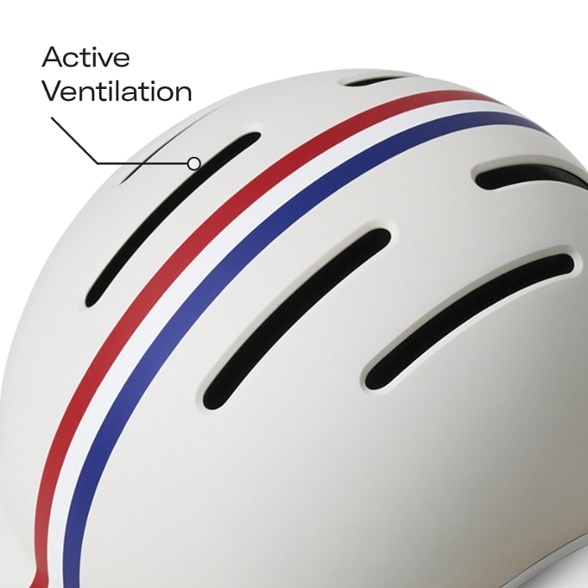 Active
Ventilation