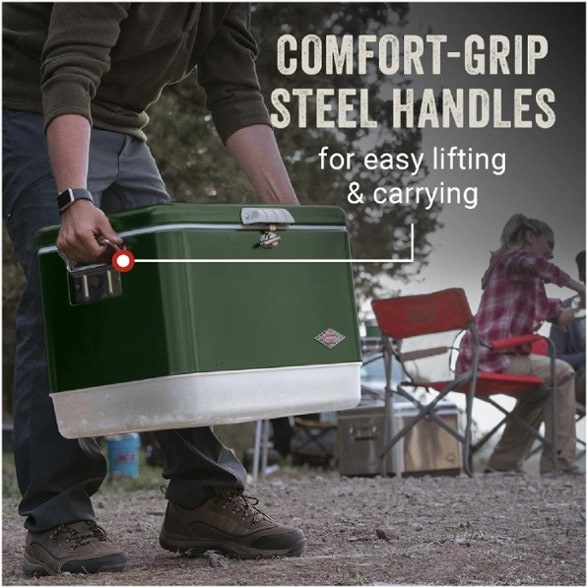 COMFORT-GRIP STEEL HANDLES

for easy lifting & carrying