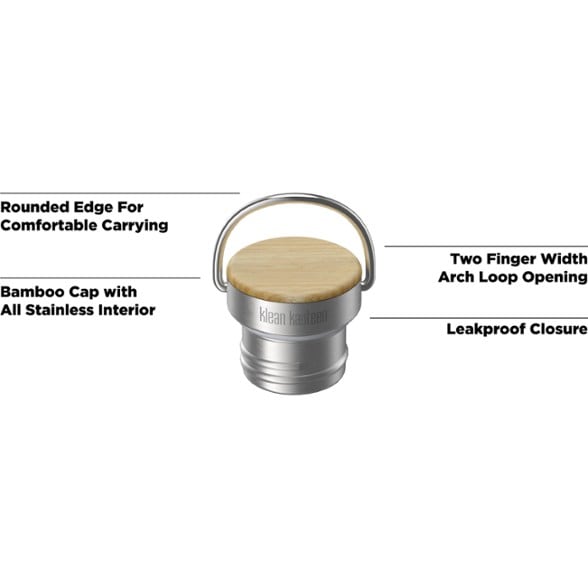 Rounded Edge For Comfortable Carrying

Bamboo Cap with All Stainless Interior

klean kanteen

Two Finger Width Arch Loop Opening

Leakproof Closure