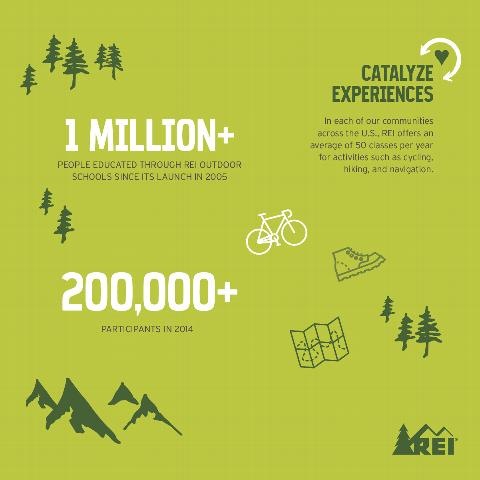 CATALYZE EXPERIENCES

In each of our communities across the U.S., REI offers an average of 50 classes per year for activities such as cycling, hiking, and navigation.

1 MILLION+

PEOPLE EDUCATED THROUGH REI OUTDOOR SCHOOLS SINCE ITS LAUNCH IN 2005

200,000+

PARTICIPANTS IN 2014

REI