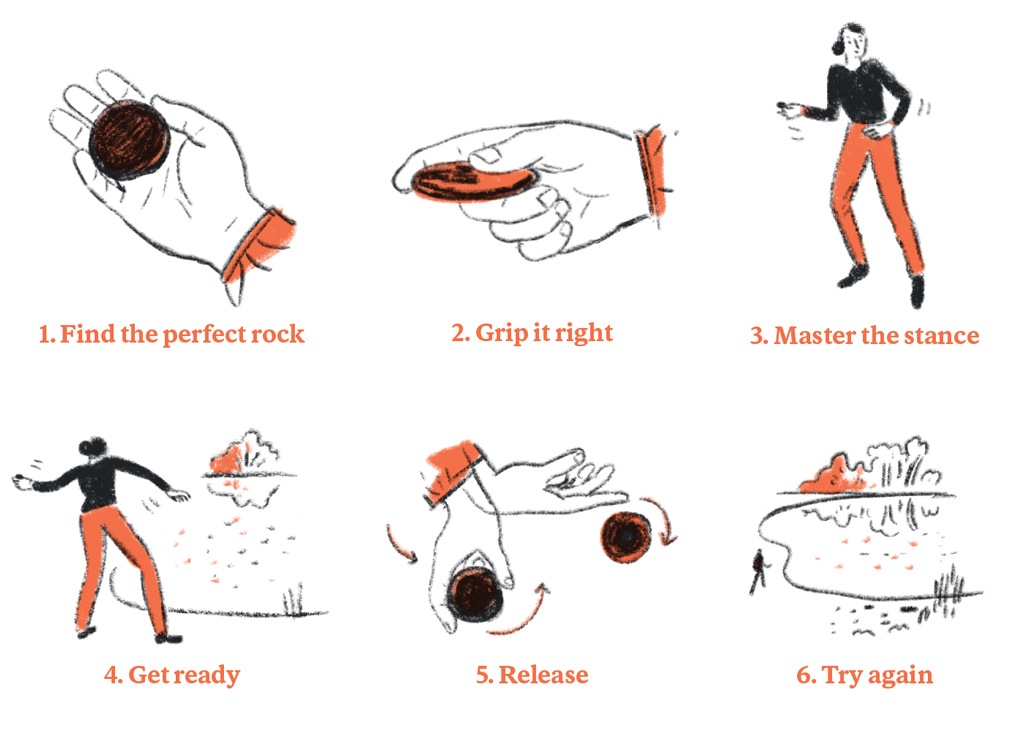 1. Find the perfect rock

2. Grip it right

3. Master the stance

4. Get ready

5. Release

6. Try again