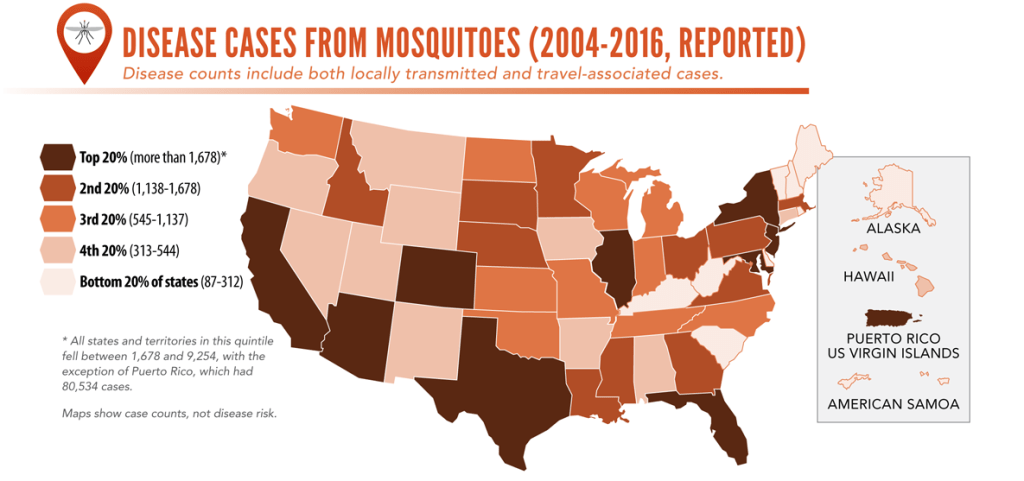 DISEASE CASES FROM MOSQUITOES (2004-2016, REPORTED)
Disease counts include both locally transmitted and travel-associated cases.

Top 20% (more than 1,678)*
2nd 20% (1,138-1,678)
3rd 20% (545-1,137)
4th 20% (313-544)
Bottom 20% of states (87-312)

* All states and territories in this quintile fell between 1,678 and 9,254, with the exception of Puerto Rico, which had 80,534 cases.

Maps show case counts, not disease risk.

ALASKA
HAWAII
PUERTO RICO
US VIRGIN ISLANDS
AMERICAN SAMOA