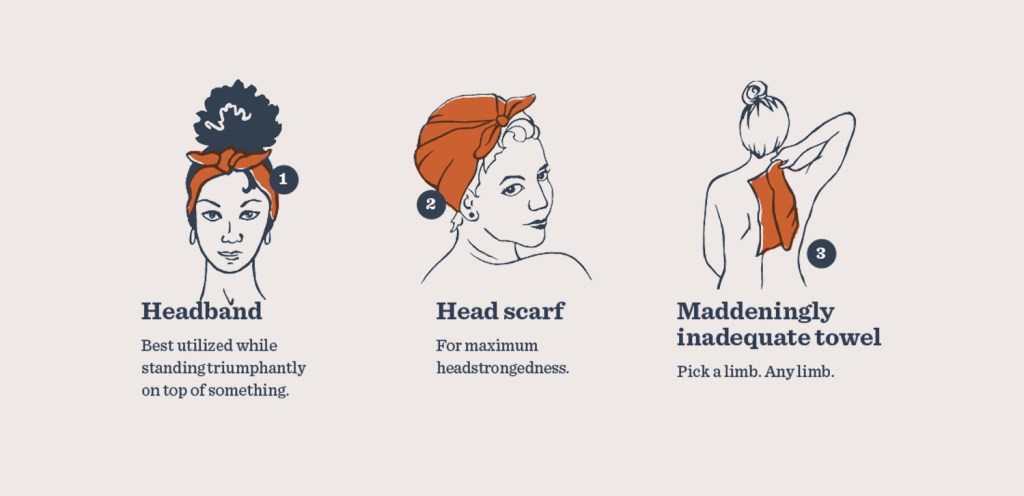 1

Headband

Best utilized while standing triumphantly on top of something.

2

Head scarf

For maximum headstrongedness.

3

Maddeningly inadequate towel

Pick a limb. Any limb.