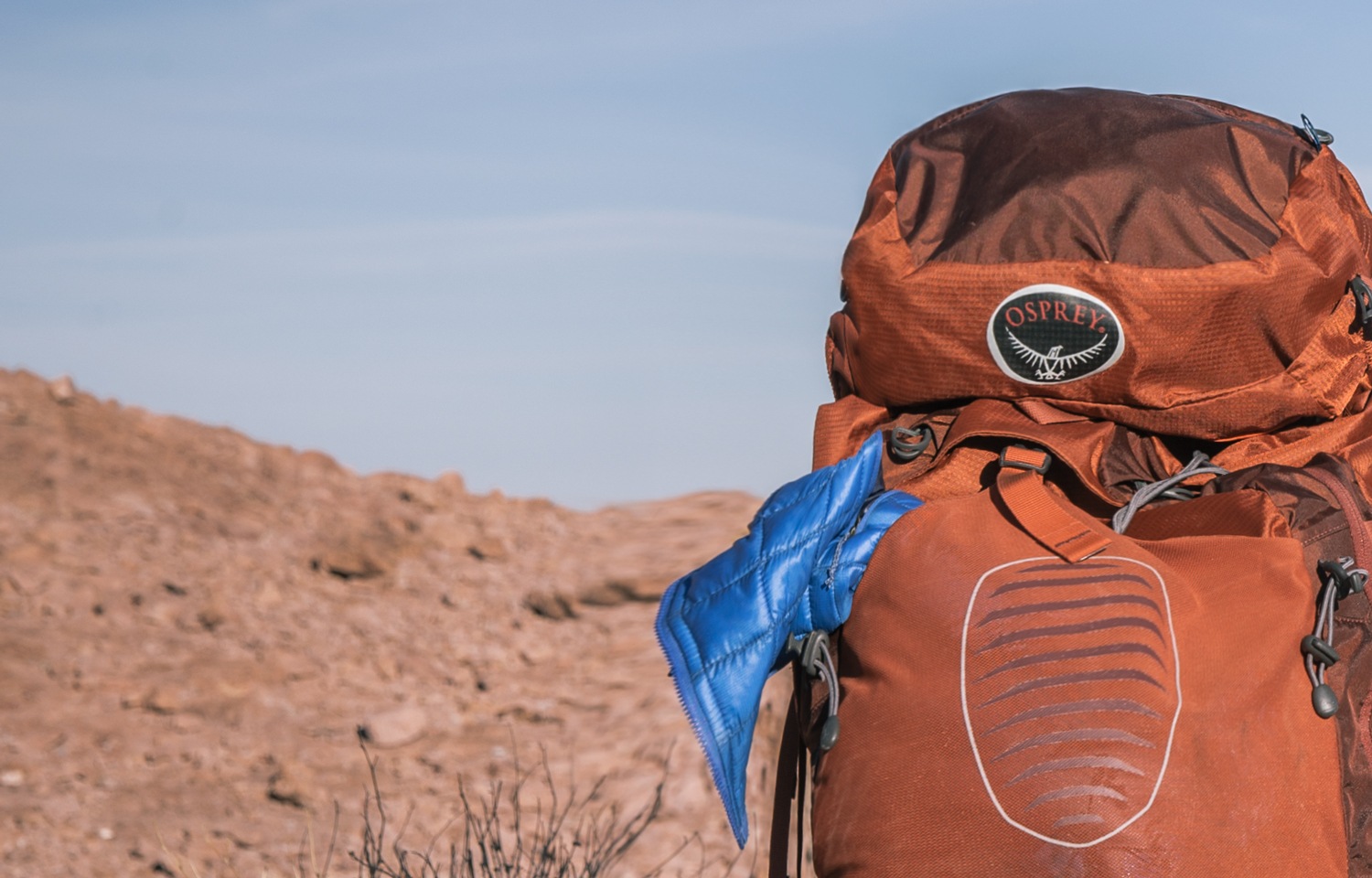 OSPREY