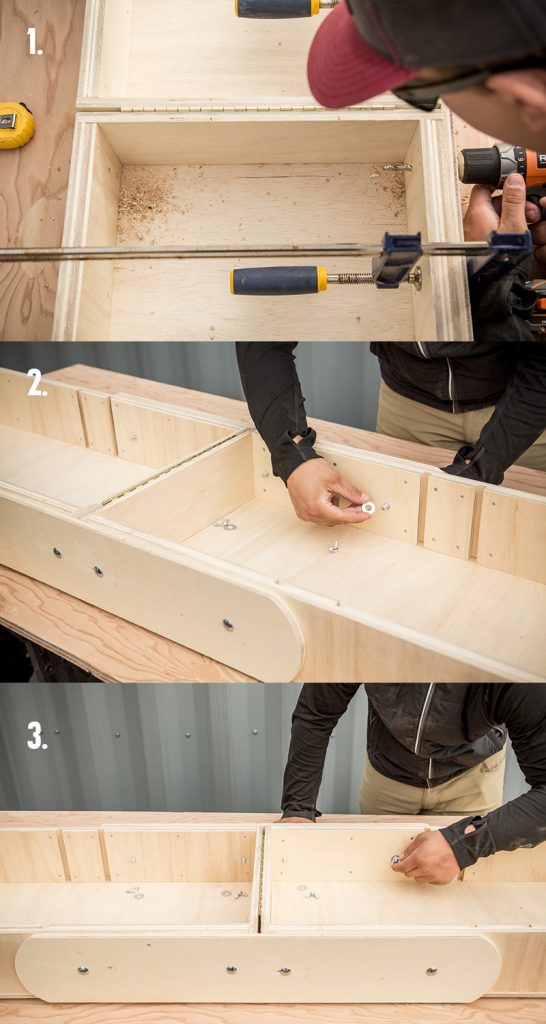 1.

2.

3.