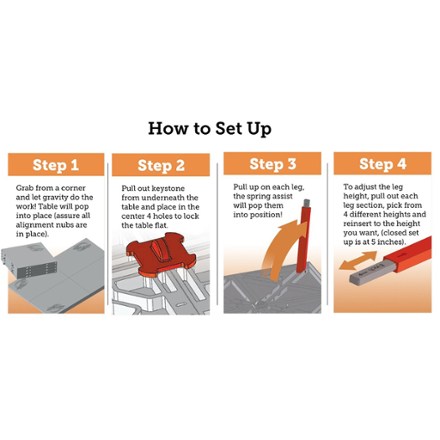 How to Set Up

Step 1

Grab from a corner and let gravity do the work! Table will pop into place (assure all alignment nubs are in place).

Step 2

Pull out keystone from underneath the table and place in the center 4 holes to lock the table flat.

Step 3

Pull up on each leg, the spring assist will pop them into position!

Step 4

To adjust the leg height, pull out each leg section, pick from 4 different heights and reinsert to the height you want, (closed set up is at 5 inches).