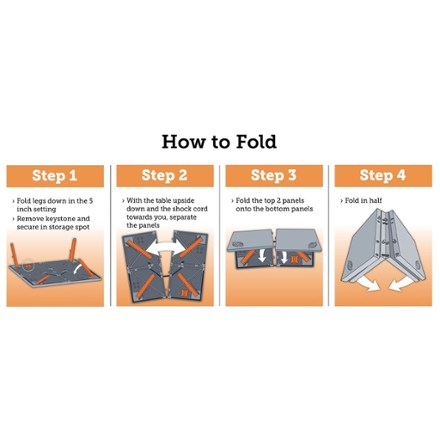 How to Fold

Step 1

› Fold legs down in the 5 inch setting
› Remove keystone and secure in storage spot

Step 2

› With the table upside down and the shock cord towards you, separate the panels

Step 3

› Fold the top 2 panels onto the bottom panels

Step 4

› Fold in half